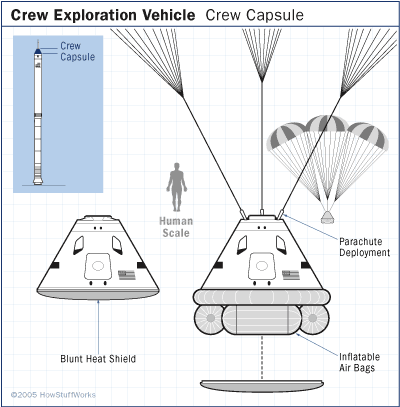 Crew Exploration Vehicle Crew Capsule

Crew Capsule

Human Scale

Parachute Deployment

Blunt Heat Shield

Inflatable Air Bags

©2005 HowStuffWorks