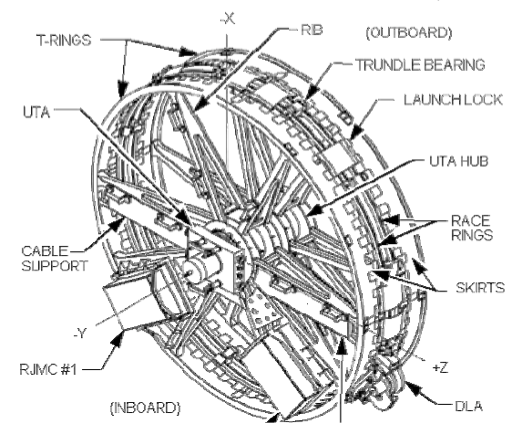 -X
T-RINGS
RB
(OUTBOARD)
TRUNDLE BEARING
LAUNCH LOCK
UTA
UTA HUB
RACE RINGS
CABLE SUPPORT
SKIRTS
-Y
RJMC #1
+Z
(INBOARD)
DLA