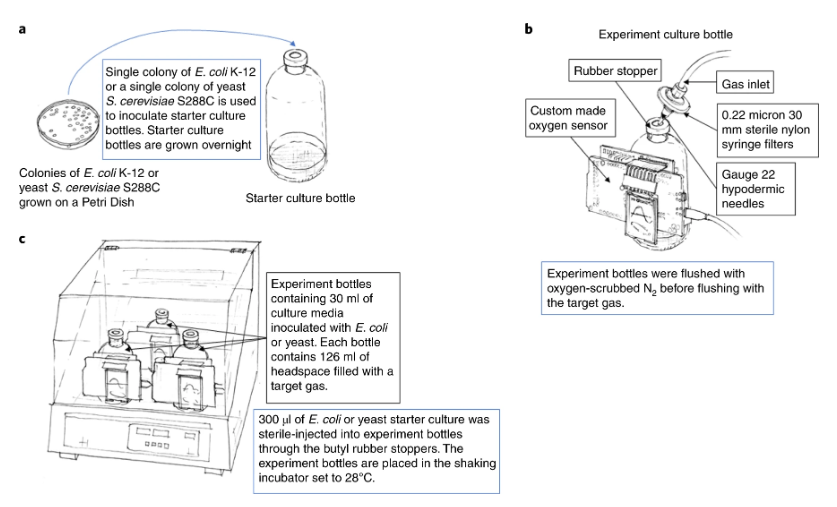 a

Single colony of E. coli K-12 or a single colony of yeast S. cerevisiae S288C is used to inoculate starter culture bottles. Starter culture bottles are grown overnight

Colonies of E. coli K-12 or yeast S. cerevisiae S288C grown on a Petri Dish

Starter culture bottle

b

Experiment culture bottle

Rubber stopper

Gas inlet

Custom made oxygen sensor

0.22 micron 30 mm sterile nylon syringe filters

Gauge 22 hypodermic needles

Experiment bottles were flushed with oxygen-scrubbed $N_2$ before flushing with the target gas.

c

Experiment bottles containing 30 ml of culture media inoculated with E. coli or yeast. Each bottle contains 126 ml of headspace filled with a target gas.

300 μl of E. coli or yeast starter culture was sterile-injected into experiment bottles through the butyl rubber stoppers. The experiment bottles are placed in the shaking incubator set to 28°C.